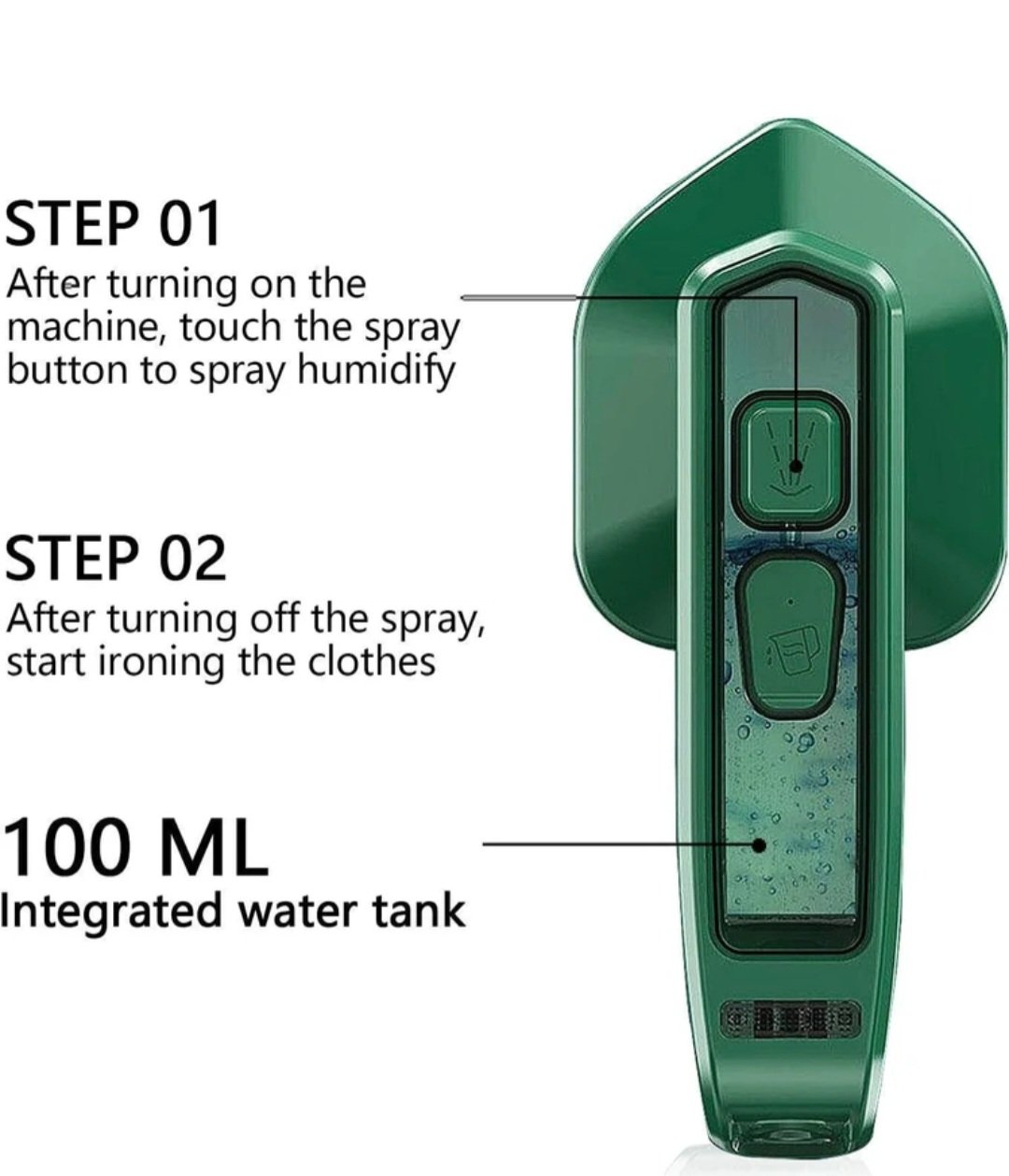 STEP 01
After turning on the machine, touch the spray button to spray humidify

STEP 02
After turning off the spray, start ironing the clothes

100 ML
Integrated water tank